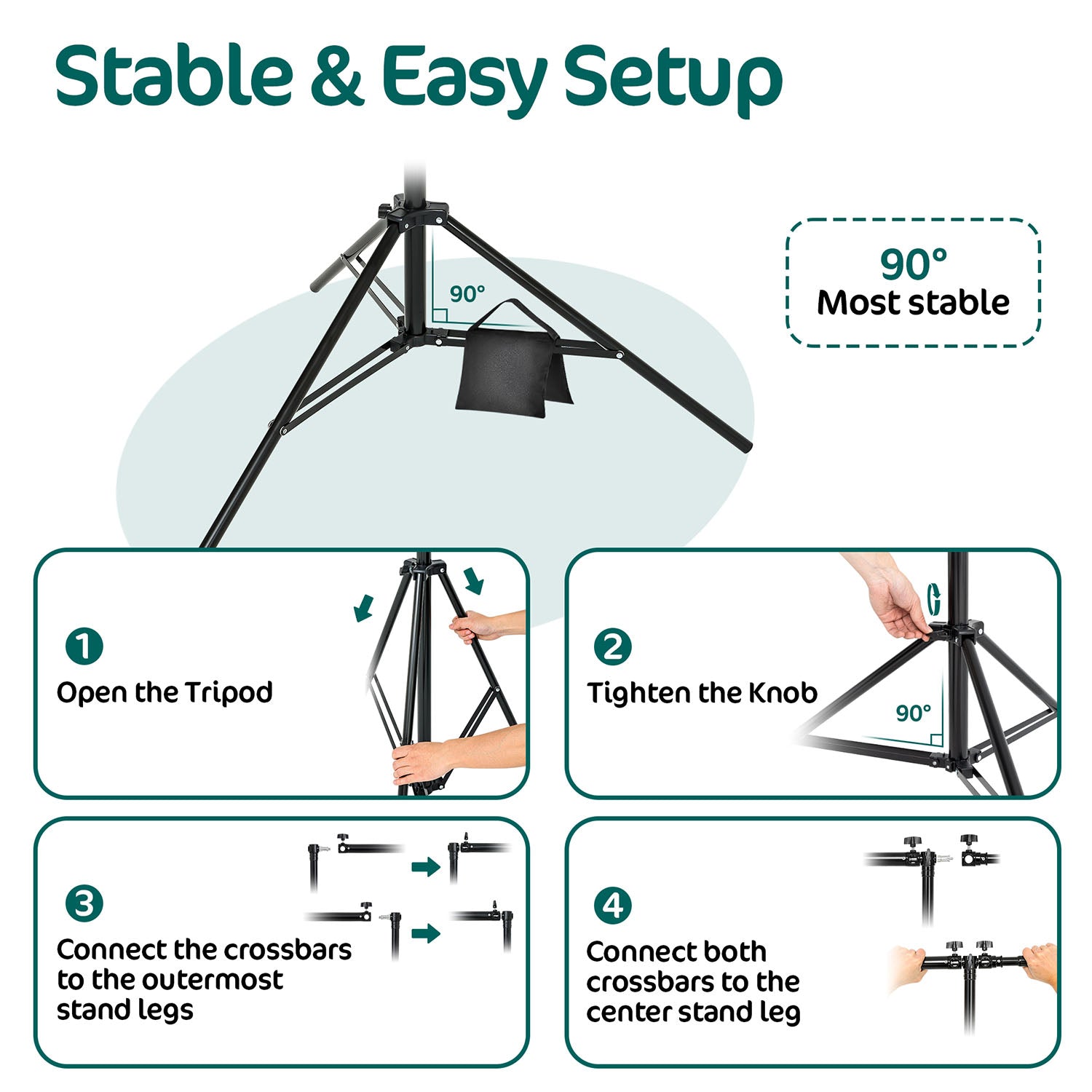 Stable & Easy Setup

90°

90°
Most stable

1
Open the Tripod

2
Tighten the Knob

90°

3
Connect the crossbars to the outermost stand legs

4
Connect both crossbars to the center stand leg