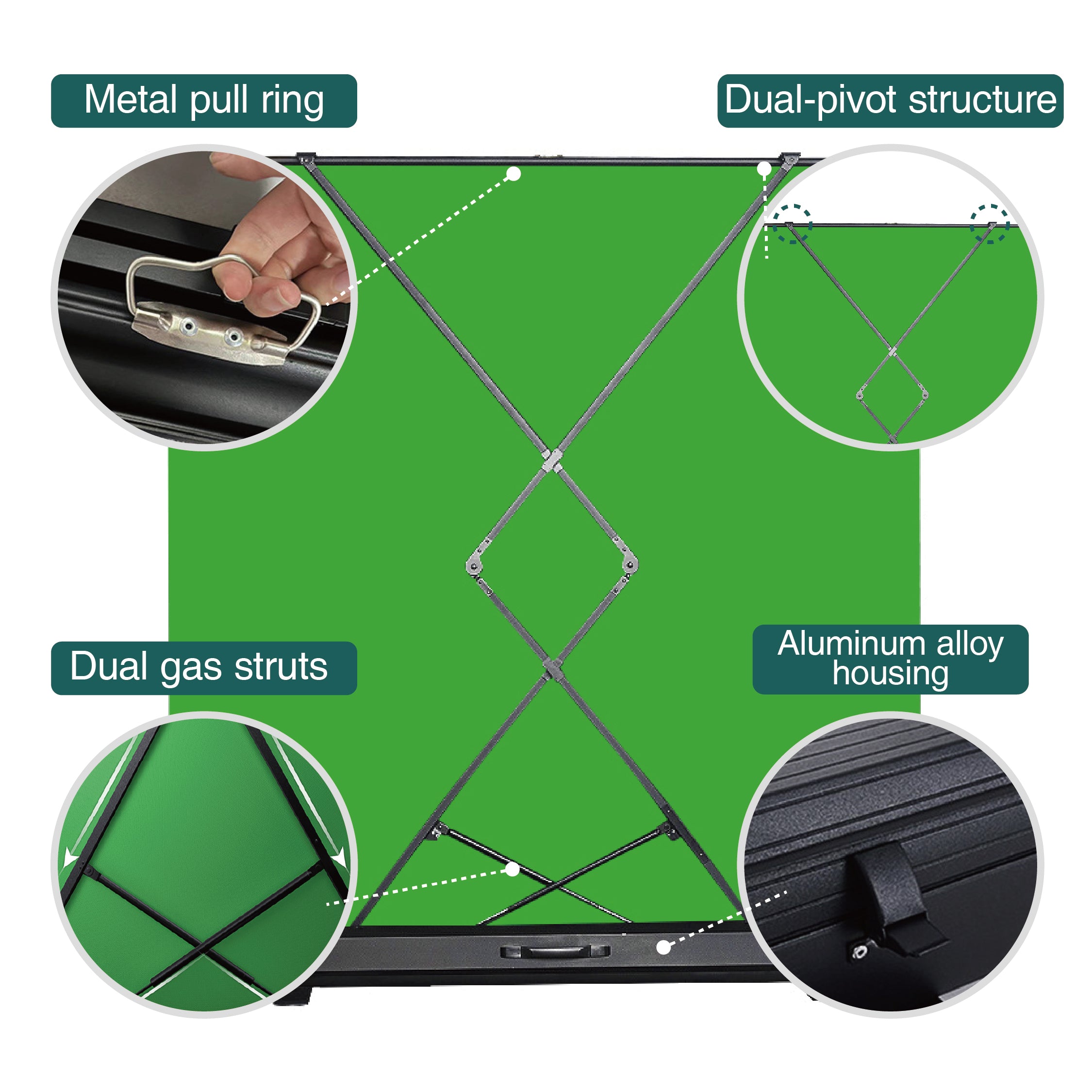 Metal pull ring

Dual-pivot structure

Dual gas struts

Aluminum alloy housing