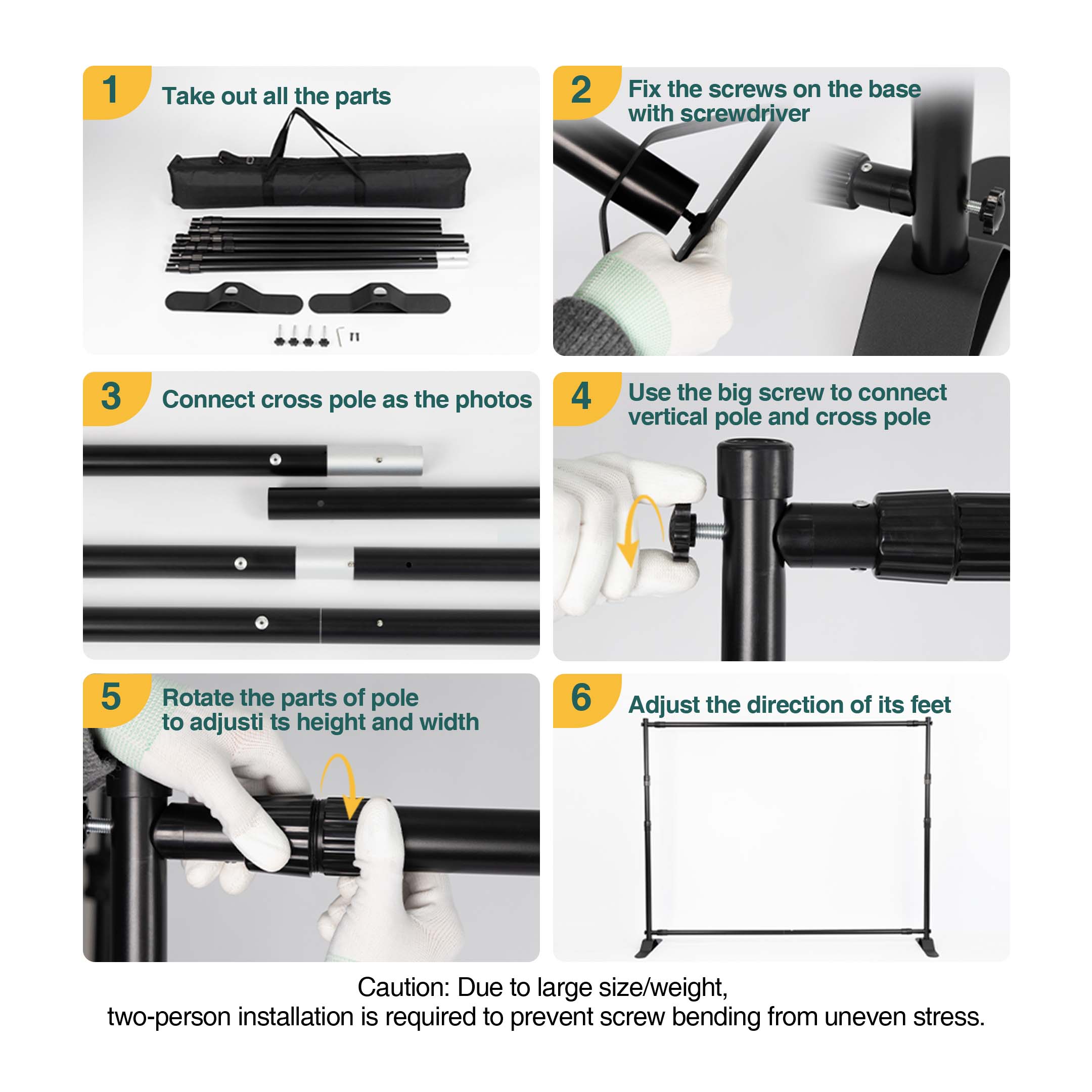 1 Take out all the parts

2 Fix the screws on the base with screwdriver

3 Connect cross pole as the photos

4 Use the big screw to connect vertical pole and cross pole

5 Rotate the parts of pole to adjusti ts height and width

6 Adjust the direction of its feet

Caution: Due to large size/weight, two-person installation is required to prevent screw bending from uneven stress.