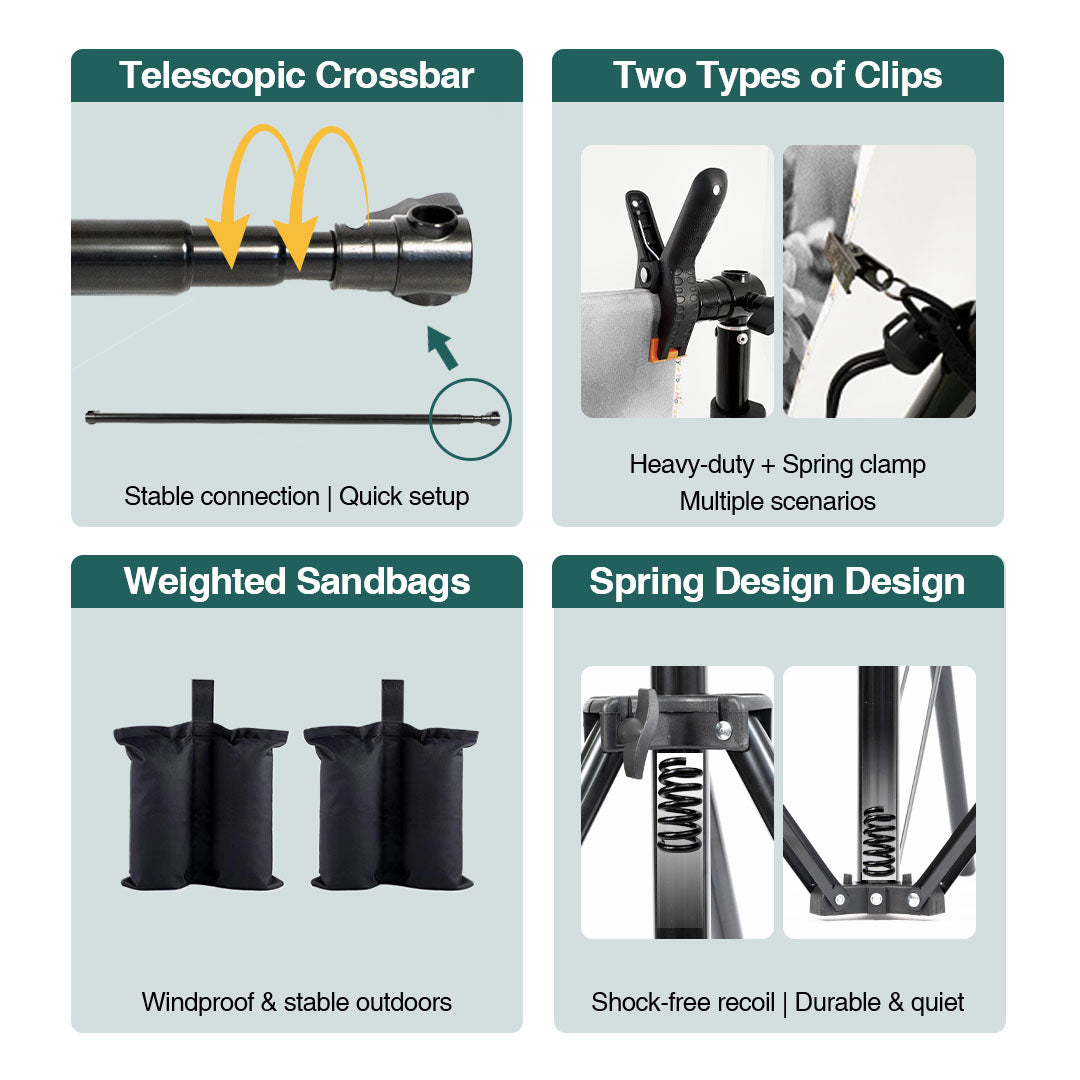 Telescopic Crossbar

Stable connection | Quick setup

Two Types of Clips

Heavy-duty + Spring clamp
Multiple scenarios

Weighted Sandbags

Windproof & stable outdoors

Spring Design Design

Shock-free recoil | Durable & quiet