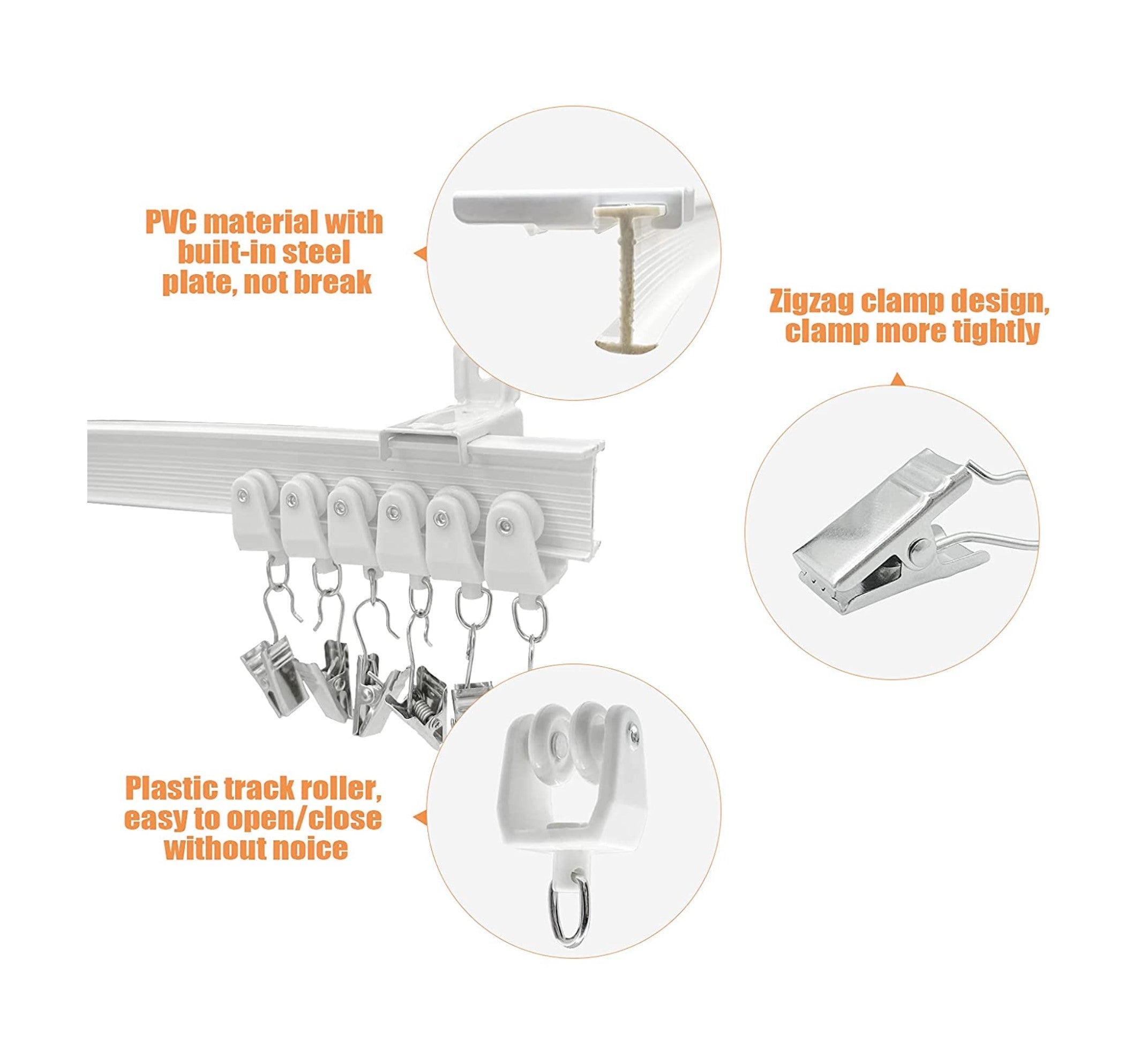 PVC material with built-in steel plate, not break

Zigzag clamp design, clamp more tightly

Plastic track roller, easy to open/close without noice