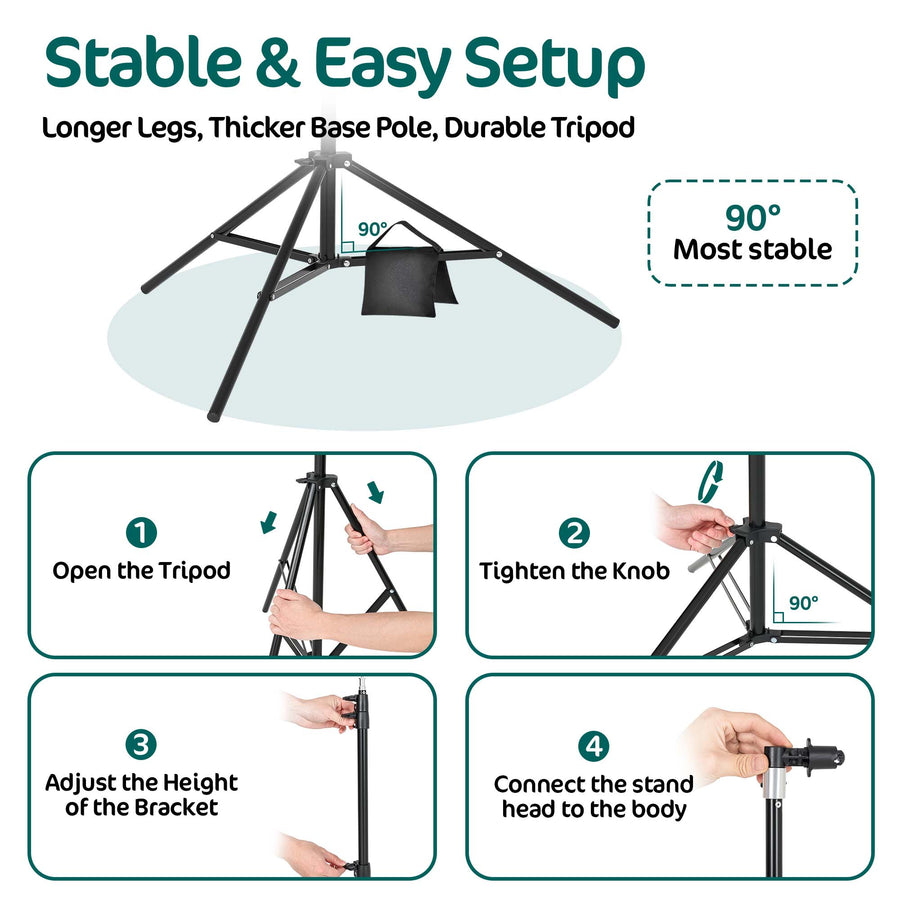 Stable & Easy Setup

Longer Legs, Thicker Base Pole, Durable Tripod

90°

90°
Most stable

1
Open the Tripod

2
Tighten the Knob

90°

3
Adjust the Height of the Bracket

4
Connect the stand head to the body