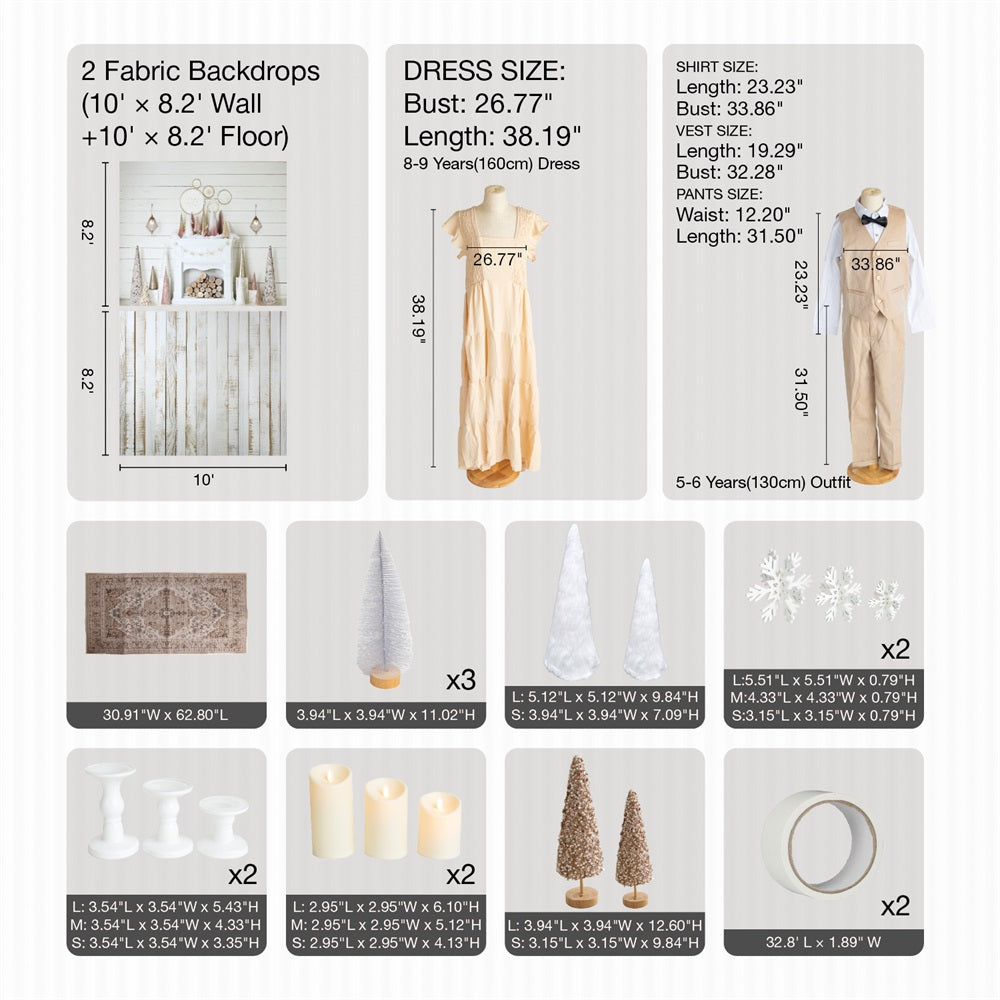 2 Fabric Backdrops (10' × 8.2' Wall +10' × 8.2' Floor)

8.2'

8.2'

10'

DRESS SIZE:
Bust: 26.77"
Length: 38.19"
8-9 Years(160cm) Dress

26.77"

38.19"

SHIRT SIZE:
Length: 23.23"
Bust: 33.86"
VEST SIZE:
Length: 19.29"
Bust: 32.28"
PANTS SIZE:
Waist: 12.20"
Length: 31.50"

33.86"

23.23"

31.50"

5-6 Years(130cm) Outfit

30.91"W x 62.80"L

x3

3.94"L x 3.94"W x 11.02"H

L: 5.12"L x 5.12"W x 9.84"H
S: 3.94"L x 3.94"W x 7.09"H

x2

L:5.51"L x 5.51"W x 0.79"H
M:4.33"L x 4.33"W x 0.79"H
S:3.15"L x 3.15"W x 0.79"H

x2

L: 3.54"L x 3.54"W x 5.43"H
M: 3.54"L x 3.54"W x 4.33"H
S: 3.54"L x 3.54"W x 3.35"H

x2

L: 2.95"L x 2.95"W x 6.10"H
M: 2.95"L x 2.95"W x 5.12"H
S: 2.95"L x 2.95"W x 4.13"H

L: 3.94"L x 3.94"W x 12.60"H
S: 3.15"L x 3.15"W x 9.84"H

x2

32.8' L x 1.89" W